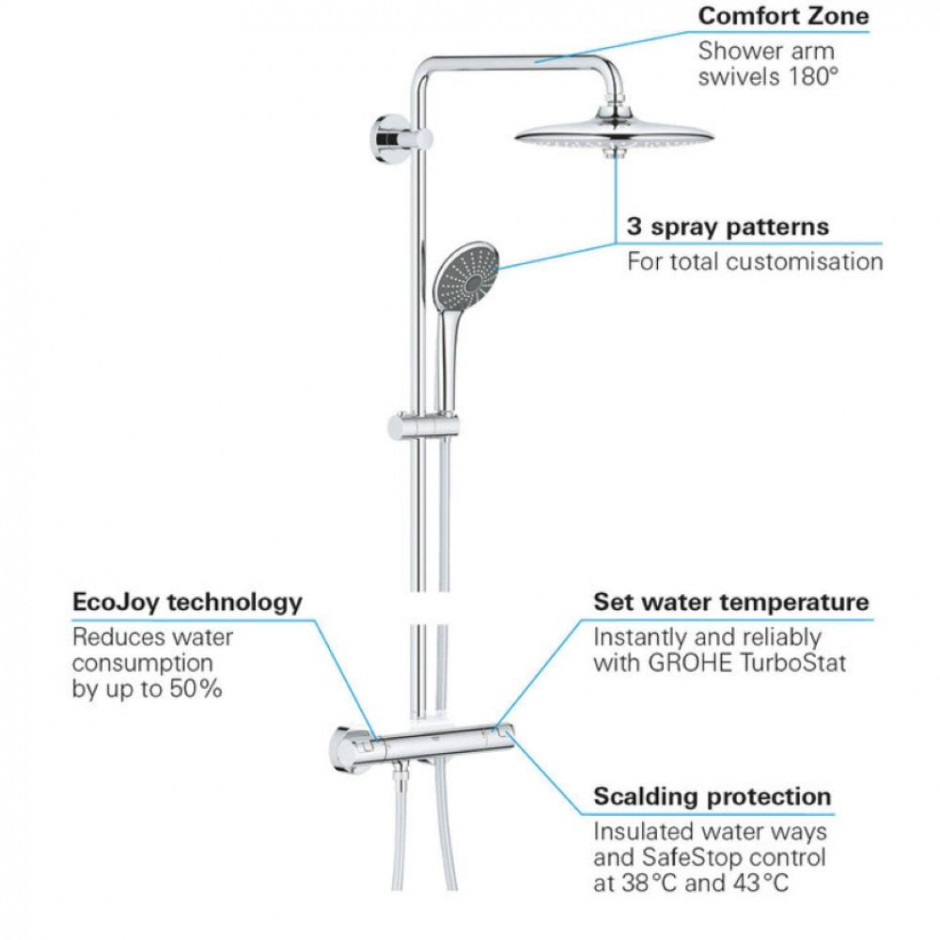 Comfort Zone
Shower arm swivels 180°

3 spray patterns
For total customisation

EcoJoy technology
Reduces water consumption by up to 50%

Set water temperature
Instantly and reliably with GROHE TurboStat

Scalding protection
Insulated water ways and SafeStop control at 38°C and 43°C